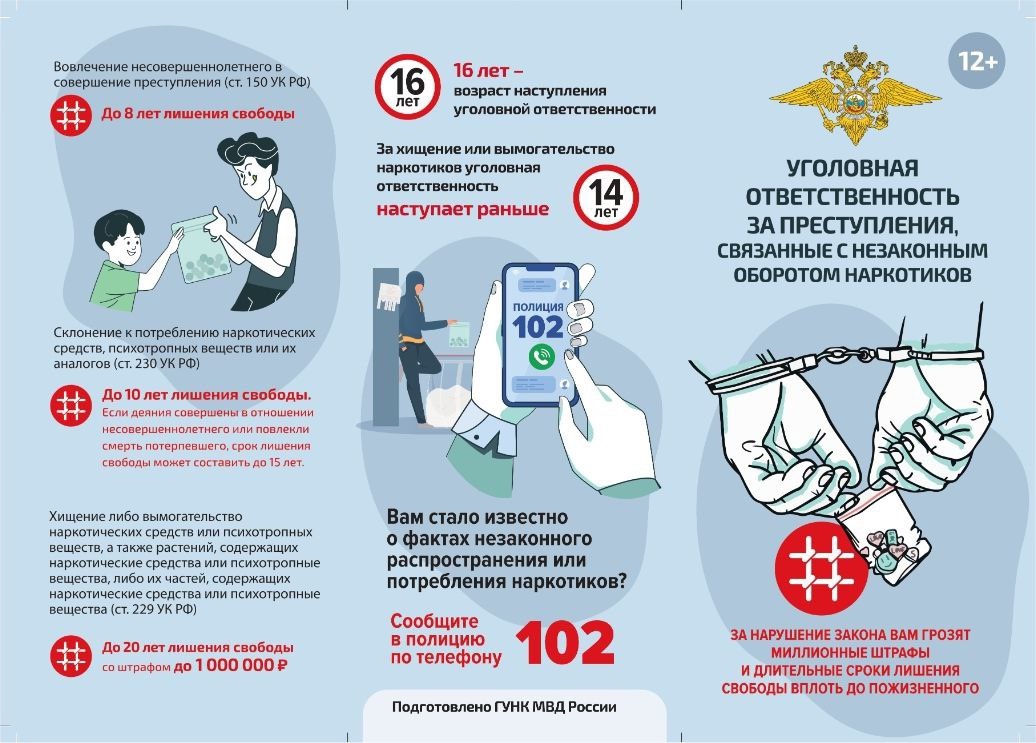 Вовлечение несовершеннолетнего в совершение преступления (ст. 150 УК РФ)

До 8 лет лишения свободы

Склонение к потреблению наркотических средств, психотропных веществ или их аналогов (ст. 230 УК РФ)

До 10 лет лишения свободы.
Если деяния совершены в отношении несовершеннолетнего или повлекли смерть потерпевшего, срок лишения свободы может составить до 15 лет.

Хищение либо вымогательство наркотических средств или психотропных веществ, а также растений, содержащих наркотические средства или психотропные вещества, либо их частей, содержащих наркотические средства или психотропные вещества (ст. 229 УК РФ)

До 20 лет лишения свободы
со штрафом до 1 000 000 ₽

16 лет

16 лет – возраст наступления уголовной ответственности

За хищение или вымогательство наркотиков уголовная ответственность
наступает раньше

14 лет

ПОЛИЦИЯ
102

Вам стало известно о фактах незаконного распространения или потребления наркотиков?

Сообщите в полицию по телефону 102

Подготовлено ГУНК МВД России

12+

УГОЛОВНАЯ ОТВЕТСТВЕННОСТЬ ЗА ПРЕСТУПЛЕНИЯ, СВЯЗАННЫЕ С НЕЗАКОННЫМ ОБОРОТОМ НАРКОТИКОВ

ЗА НАРУШЕНИЕ ЗАКОНА ВАМ ГРОЗЯТ МИЛЛИОННЫЕ ШТРАФЫ И ДЛИТЕЛЬНЫЕ СРОКИ ЛИШЕНИЯ СВОБОДЫ ВПЛОТЬ ДО ПОЖИЗНЕННОГО